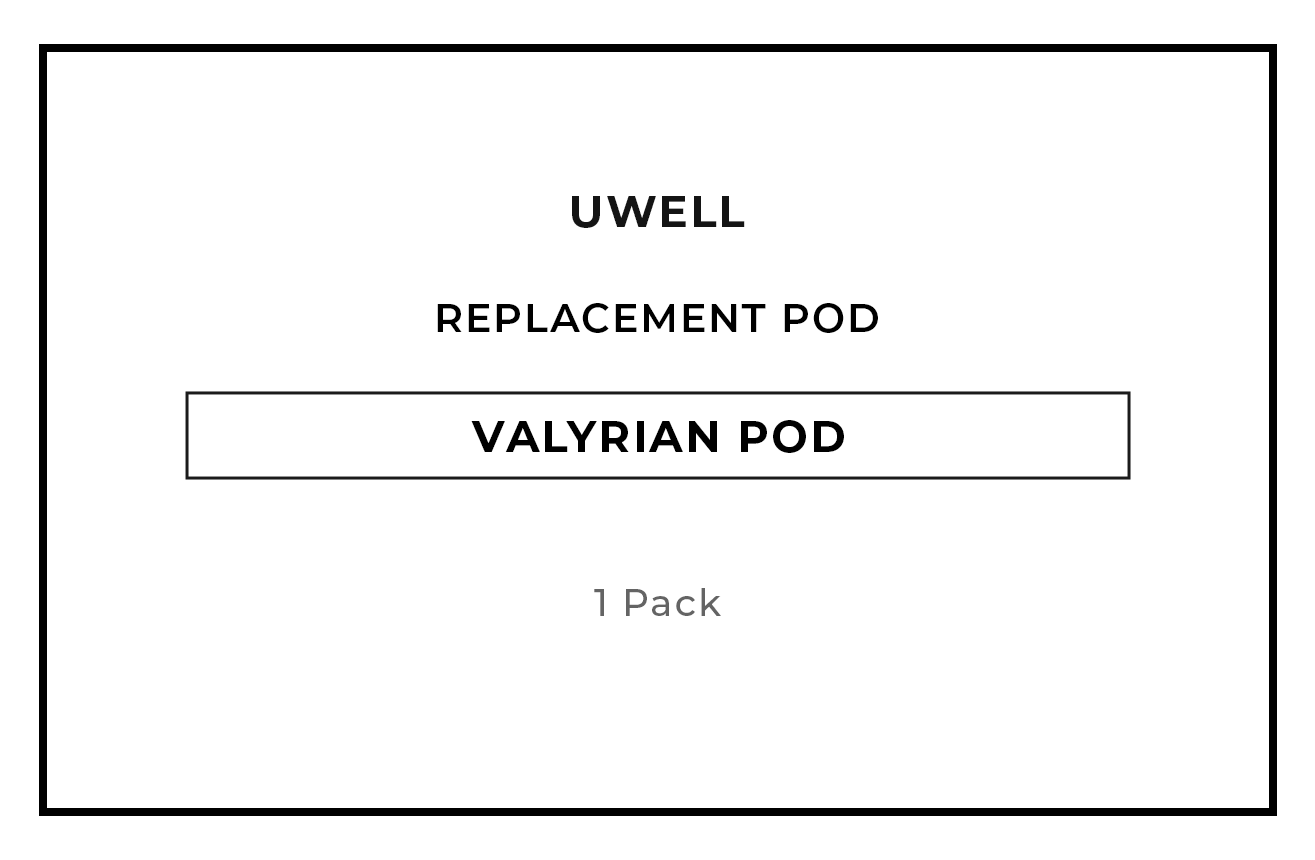 UWELL

REPLACEMENT POD

VALYRIAN POD

1 Pack