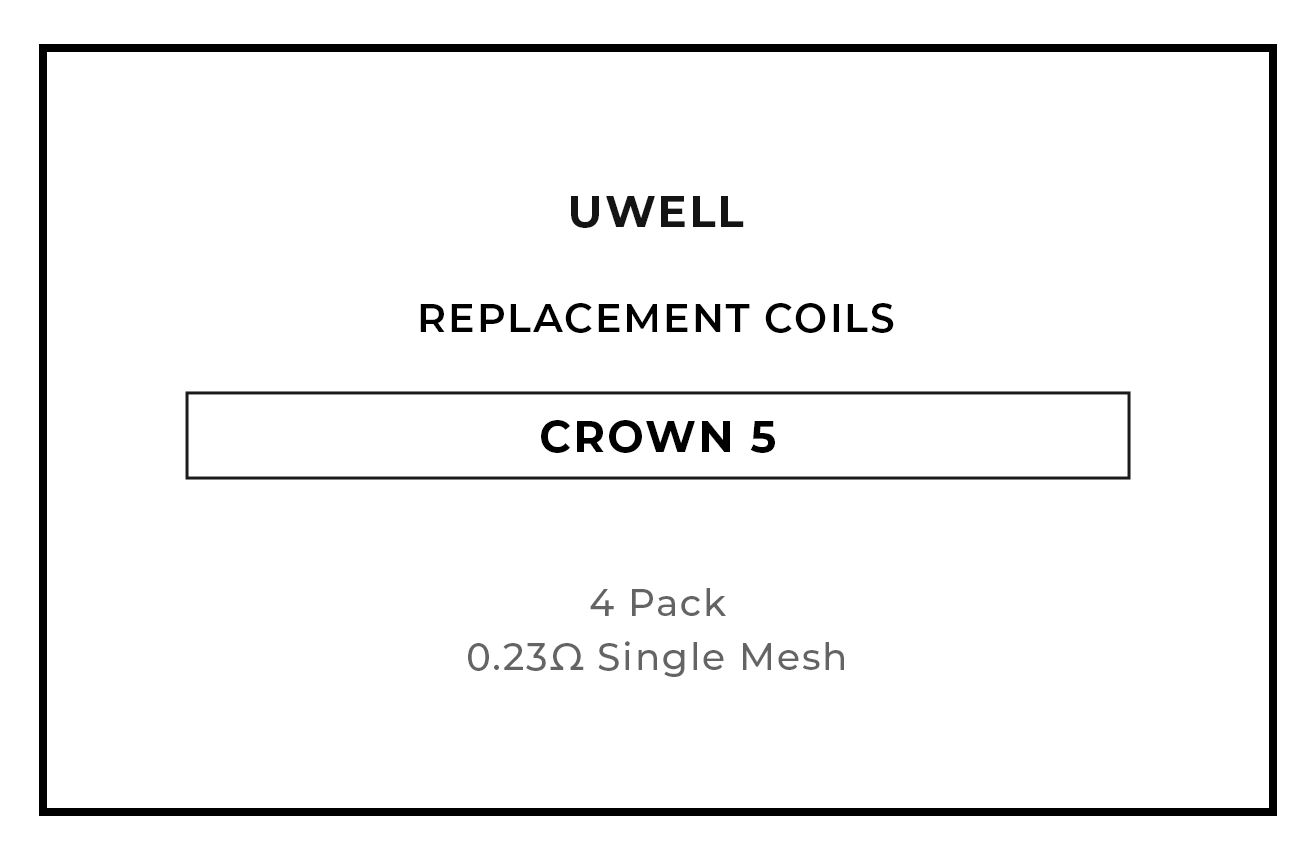 UWELL

REPLACEMENT COILS

CROWN 5

4 Pack
0.23Ω Single Mesh