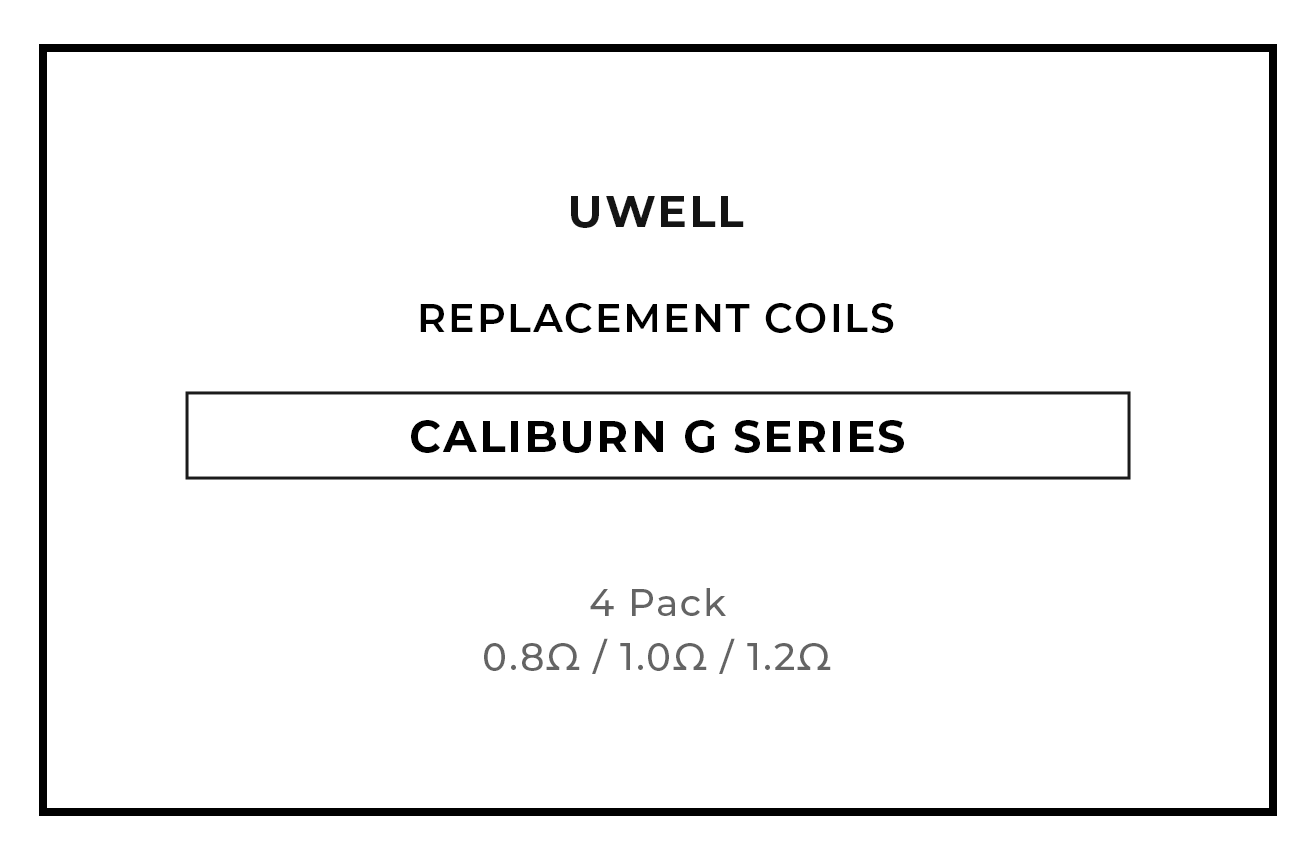 UWELL

REPLACEMENT COILS

CALIBURN G SERIES

4 Pack
0.8Ω / 1.0Ω / 1.2Ω