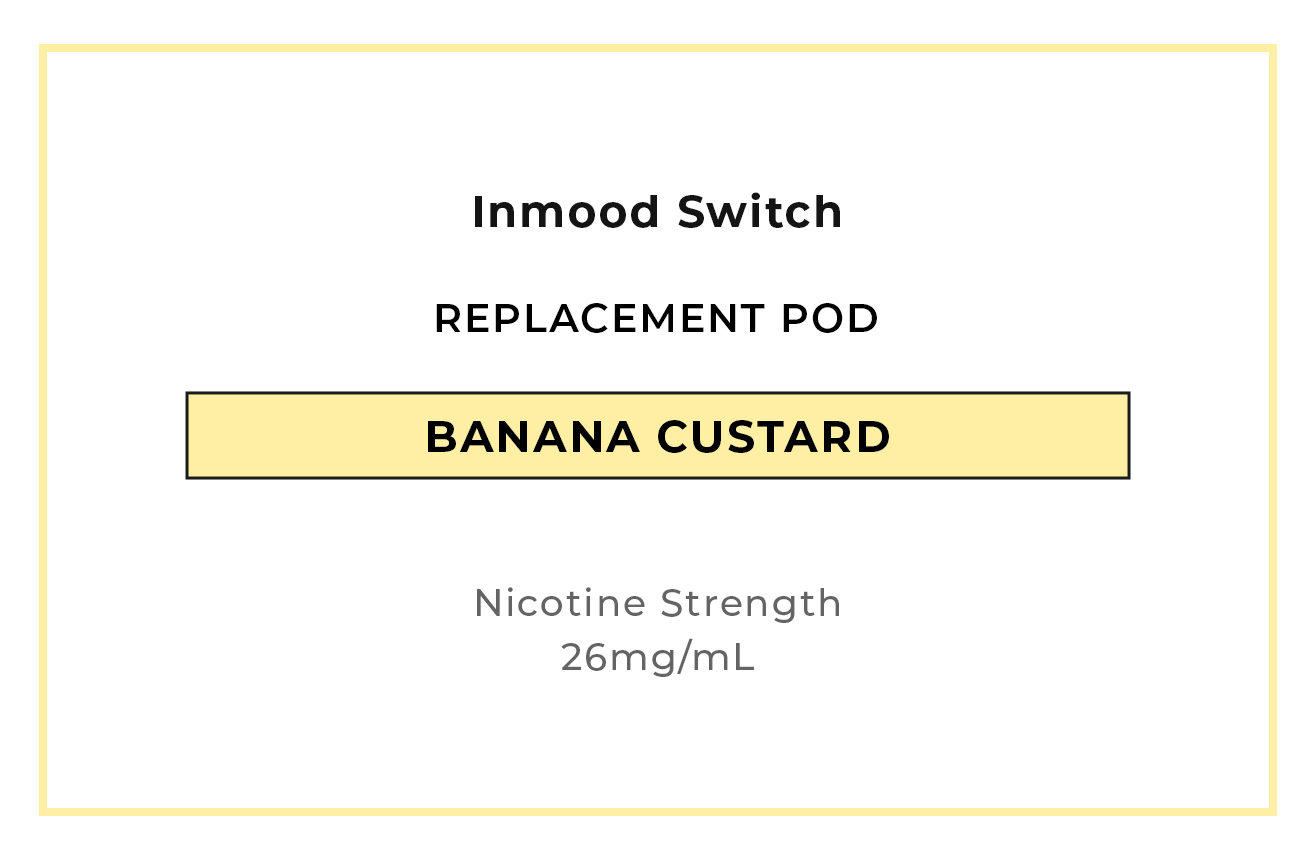 Inmood Switch

REPLACEMENT POD

BANANA CUSTARD

Nicotine Strength
26mg/mL